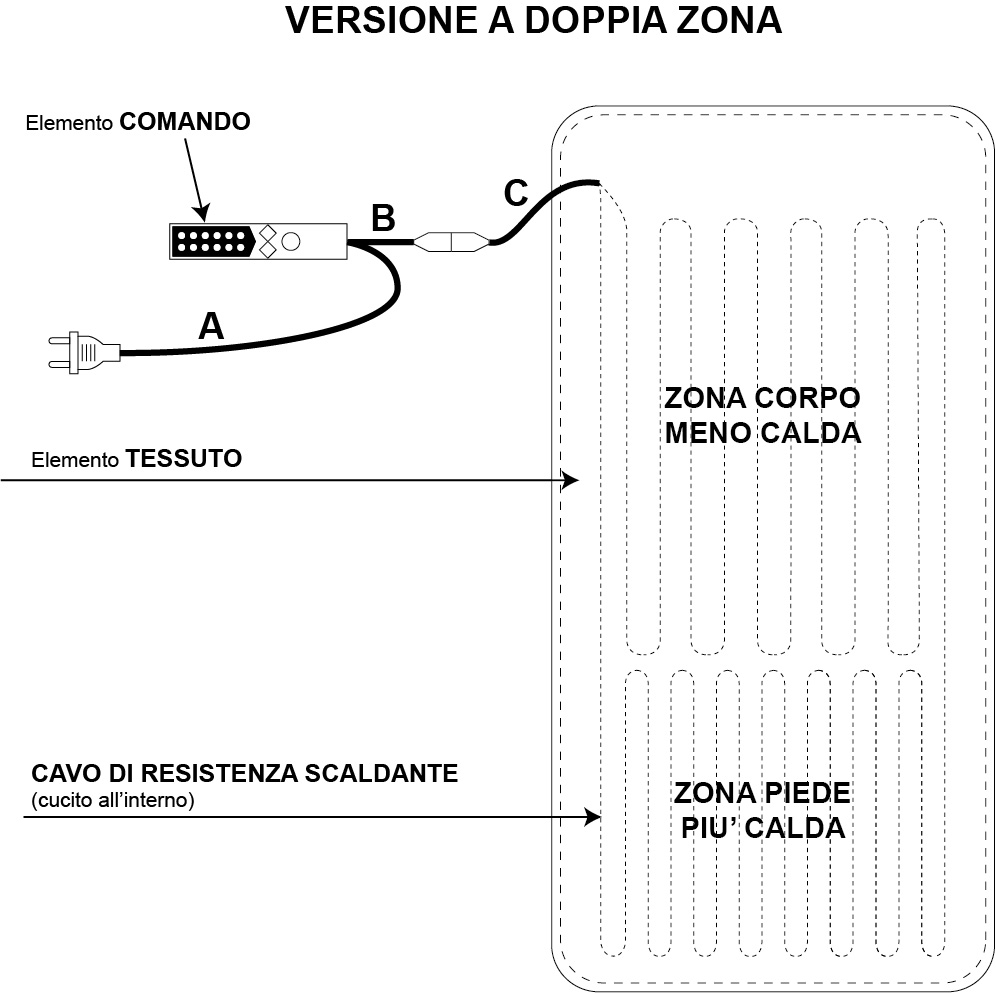 VERSIONE A DOPPIA ZONA

Elemento COMANDO

B

C

A

ZONA CORPO MENO CALDA

Elemento TESSUTO

CAVO DI RESISTENZA SCALDANTE
(cucito all'interno)

ZONA PIEDE PIU' CALDA